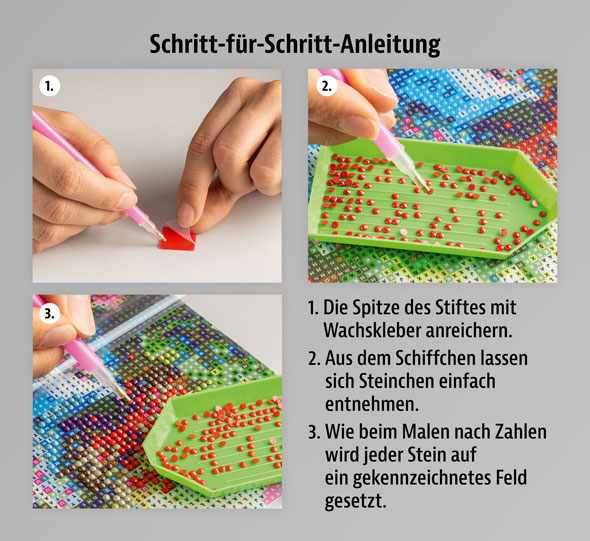 Schritt-für-Schritt-Anleitung

1.

2.

3.

1. Die Spitze des Stiftes mit Wachskleber anreichern.

2. Aus dem Schiffchen lassen sich Steinchen einfach entnehmen.

3. Wie beim Malen nach Zahlen wird jeder Stein auf ein gekennzeichnetes Feld gesetzt.