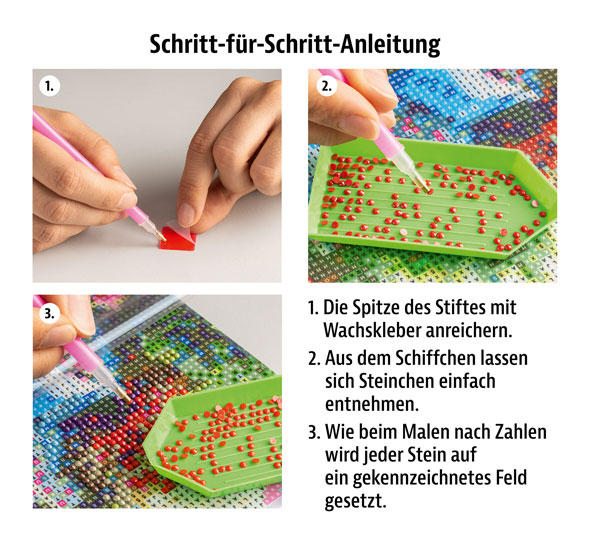 Schritt-für-Schritt-Anleitung

1.

2.

3.

1. Die Spitze des Stiftes mit Wachskleber anreichern.

2. Aus dem Schiffchen lassen sich Steinchen einfach entnehmen.

3. Wie beim Malen nach Zahlen wird jeder Stein auf ein gekennzeichnetes Feld gesetzt.