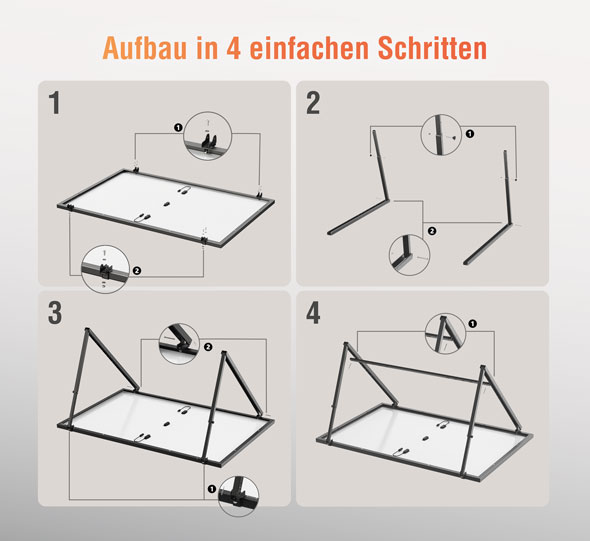 Aufbau in 4 einfachen Schritten

1

1

2

2

1

2

3

2

1

4

1