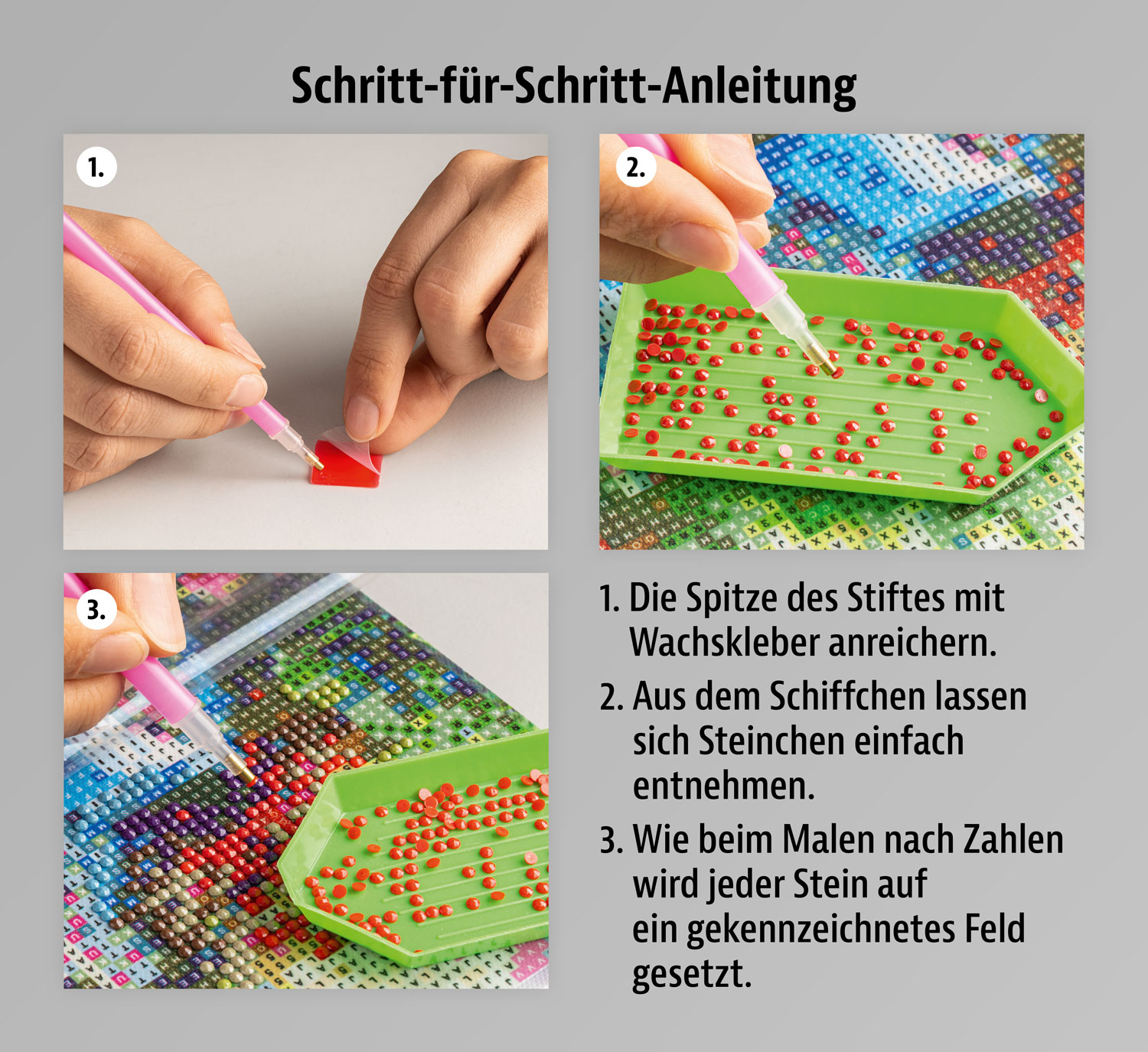 Schritt-für-Schritt-Anleitung

1.

2.

3.

1. Die Spitze des Stiftes mit Wachskleber anreichern.

2. Aus dem Schiffchen lassen sich Steinchen einfach entnehmen.

3. Wie beim Malen nach Zahlen wird jeder Stein auf ein gekennzeichnetes Feld gesetzt.