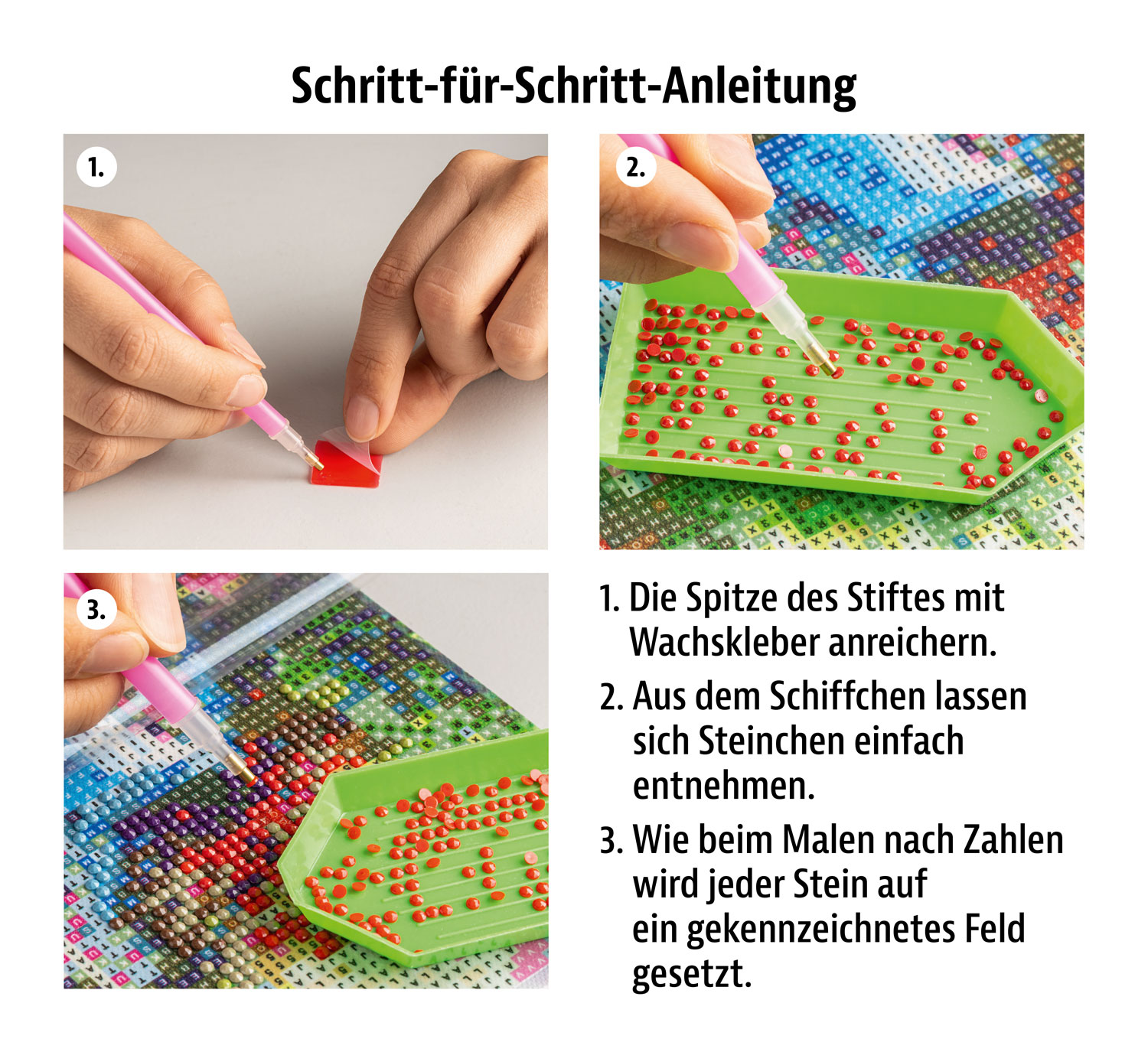 Schritt-für-Schritt-Anleitung

1.

2.

3.

1. Die Spitze des Stiftes mit Wachskleber anreichern.

2. Aus dem Schiffchen lassen sich Steinchen einfach entnehmen.

3. Wie beim Malen nach Zahlen wird jeder Stein auf ein gekennzeichnetes Feld gesetzt.