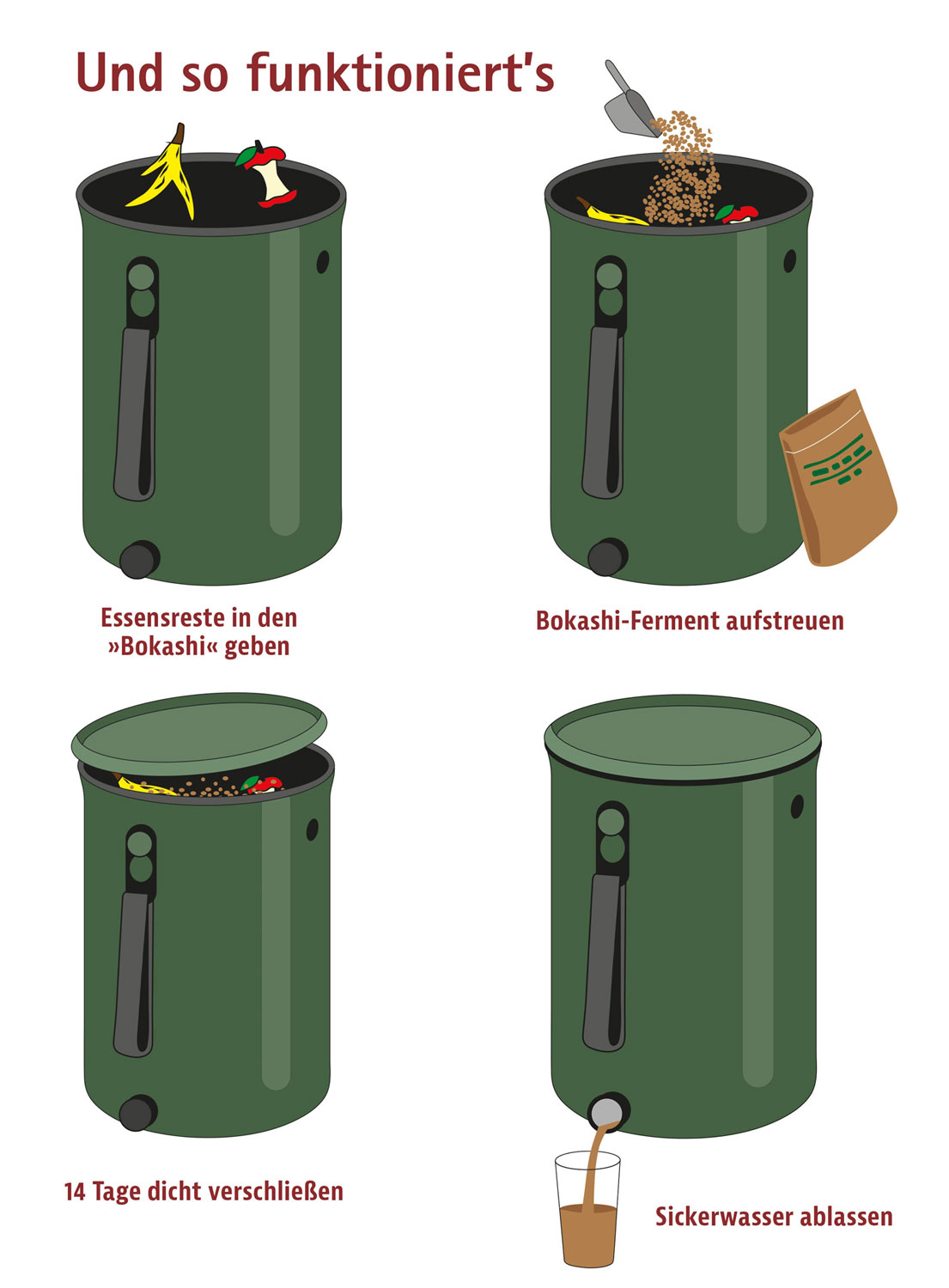 Und so funktioniert's

Essensreste in den »Bokashi« geben

Bokashi-Ferment aufstreuen

14 Tage dicht verschließen

Sickerwasser ablassen