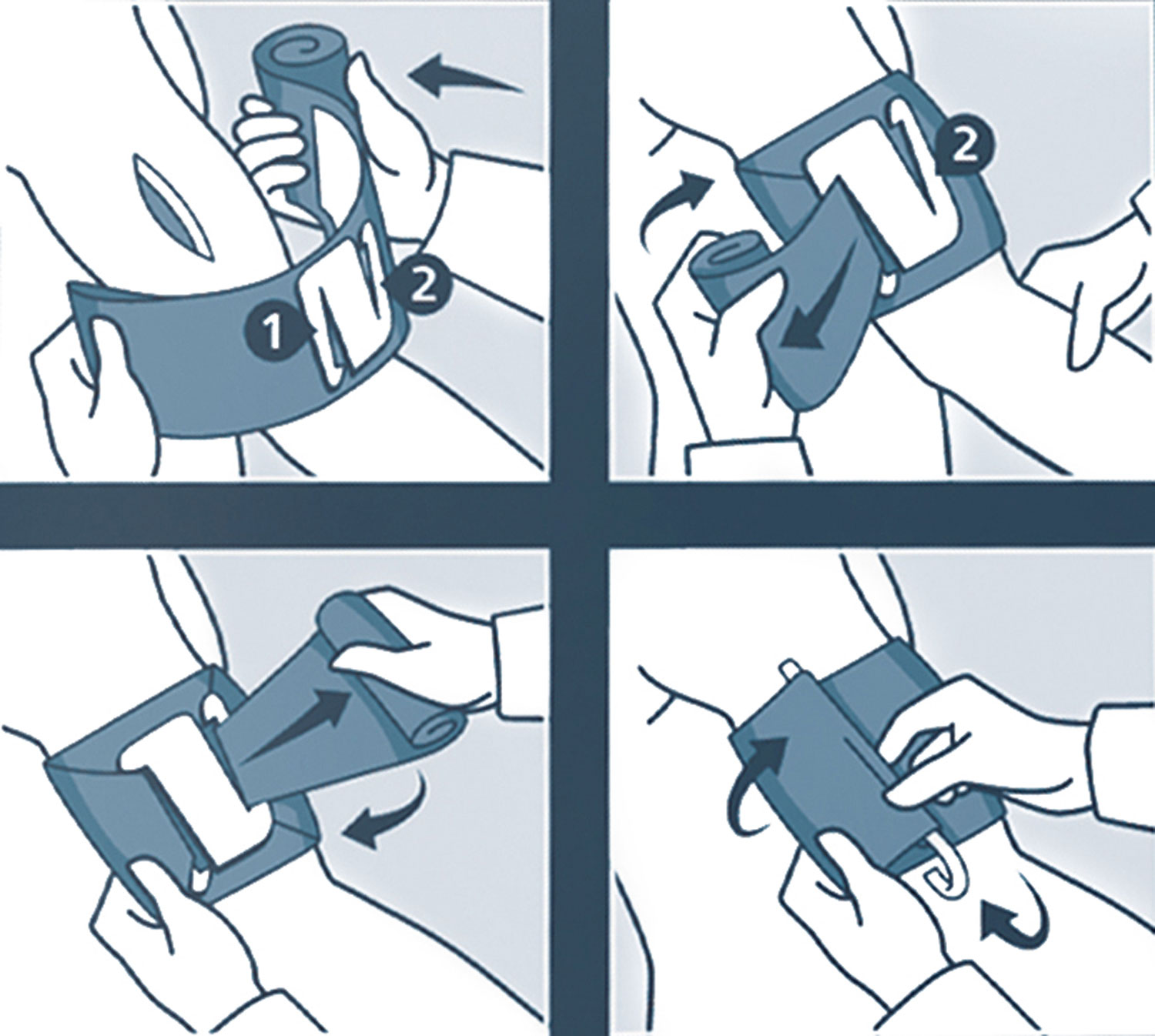 1
2
2