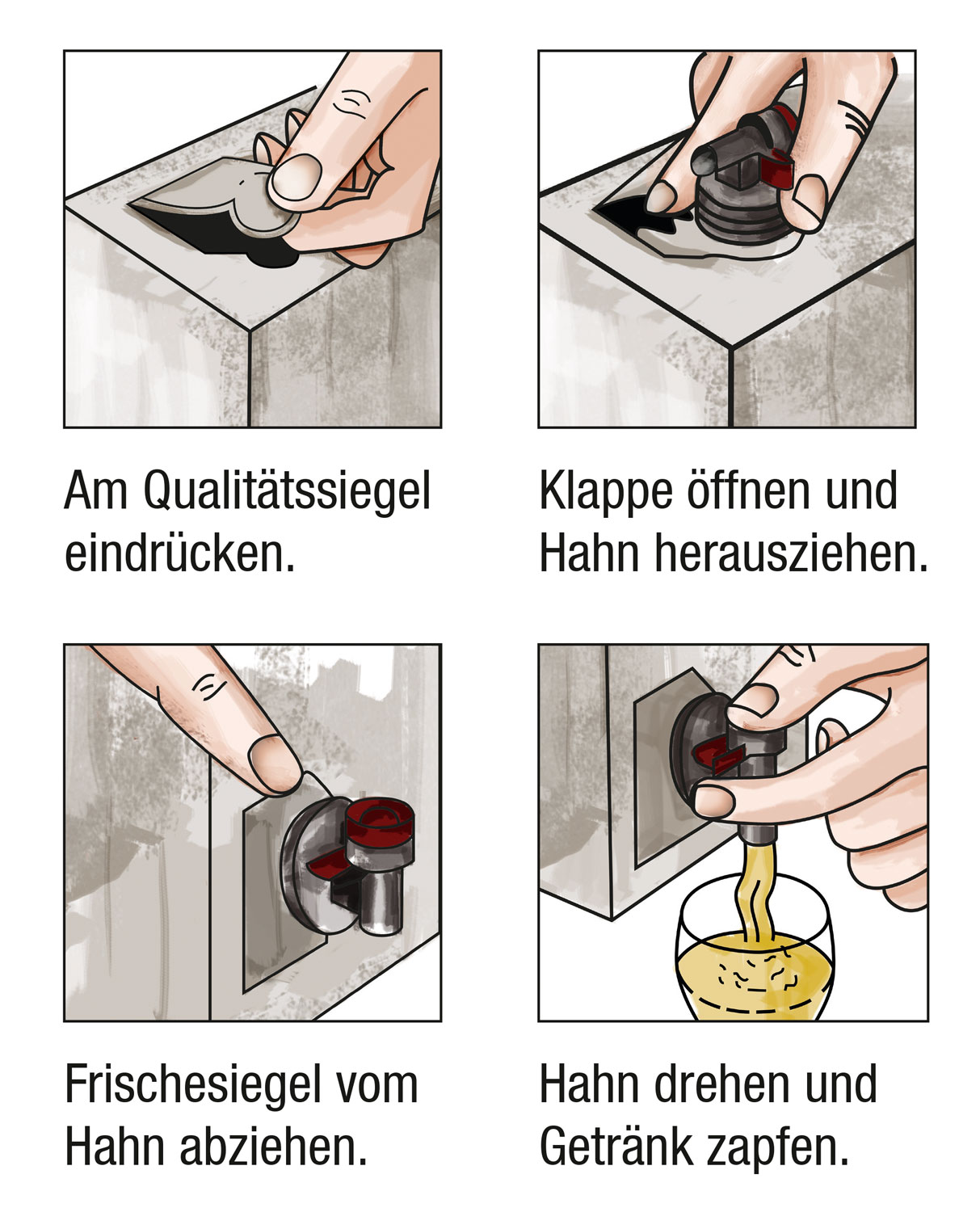 Am Qualitätssiegel eindrücken.

Klappe öffnen und Hahn herausziehen.

Frischesiegel vom Hahn abziehen.

Hahn drehen und Getränk zapfen.