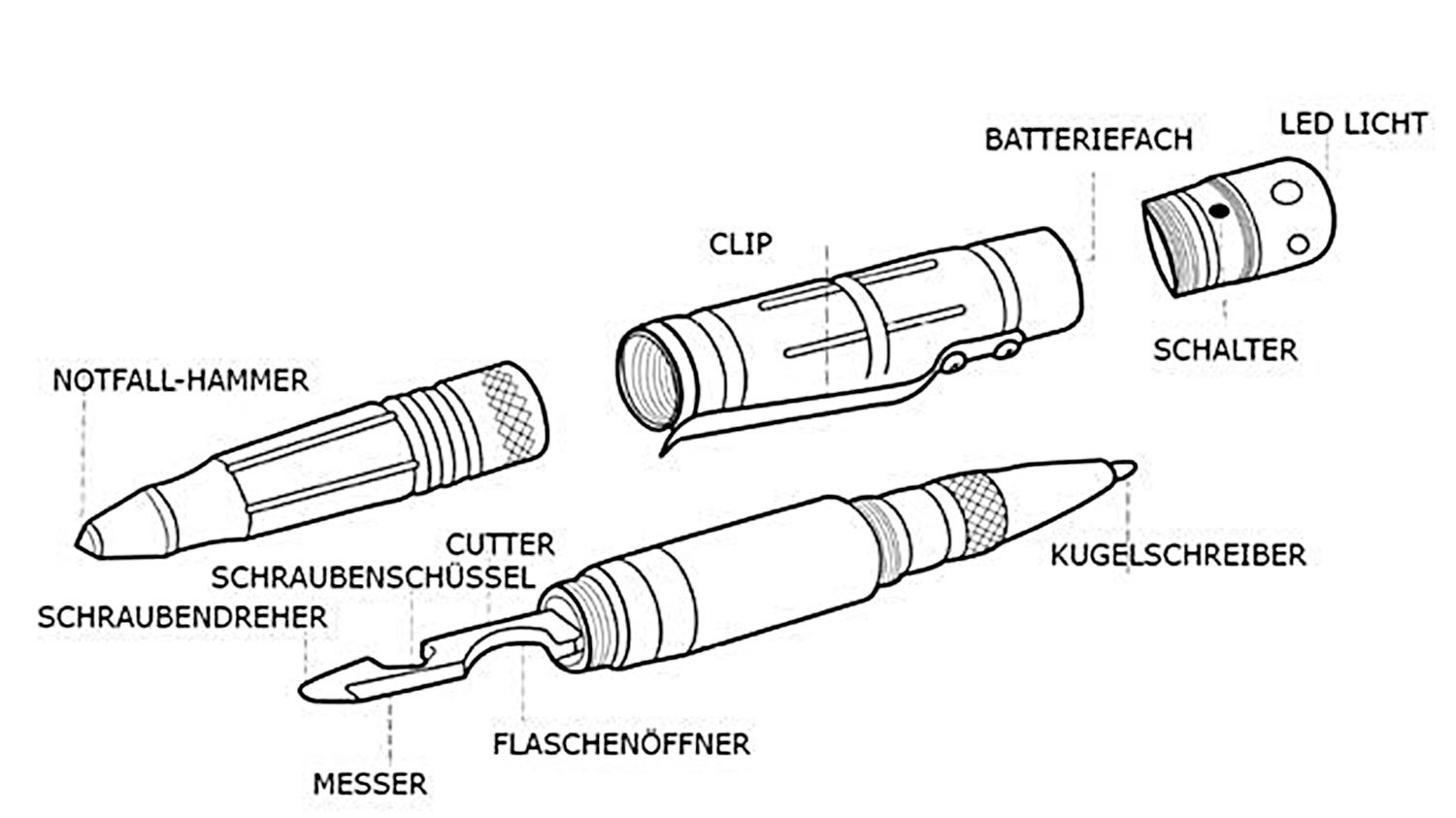 LED LICHT
BATTERIEFACH
CLIP
SCHALTER
NOTFALL-HAMMER
CUTTER
SCHRAUBENSCHÜSSEL
SCHRAUBENDREHER
KUGELSCHREIBER
FLASCHENÖFFNER
MESSER